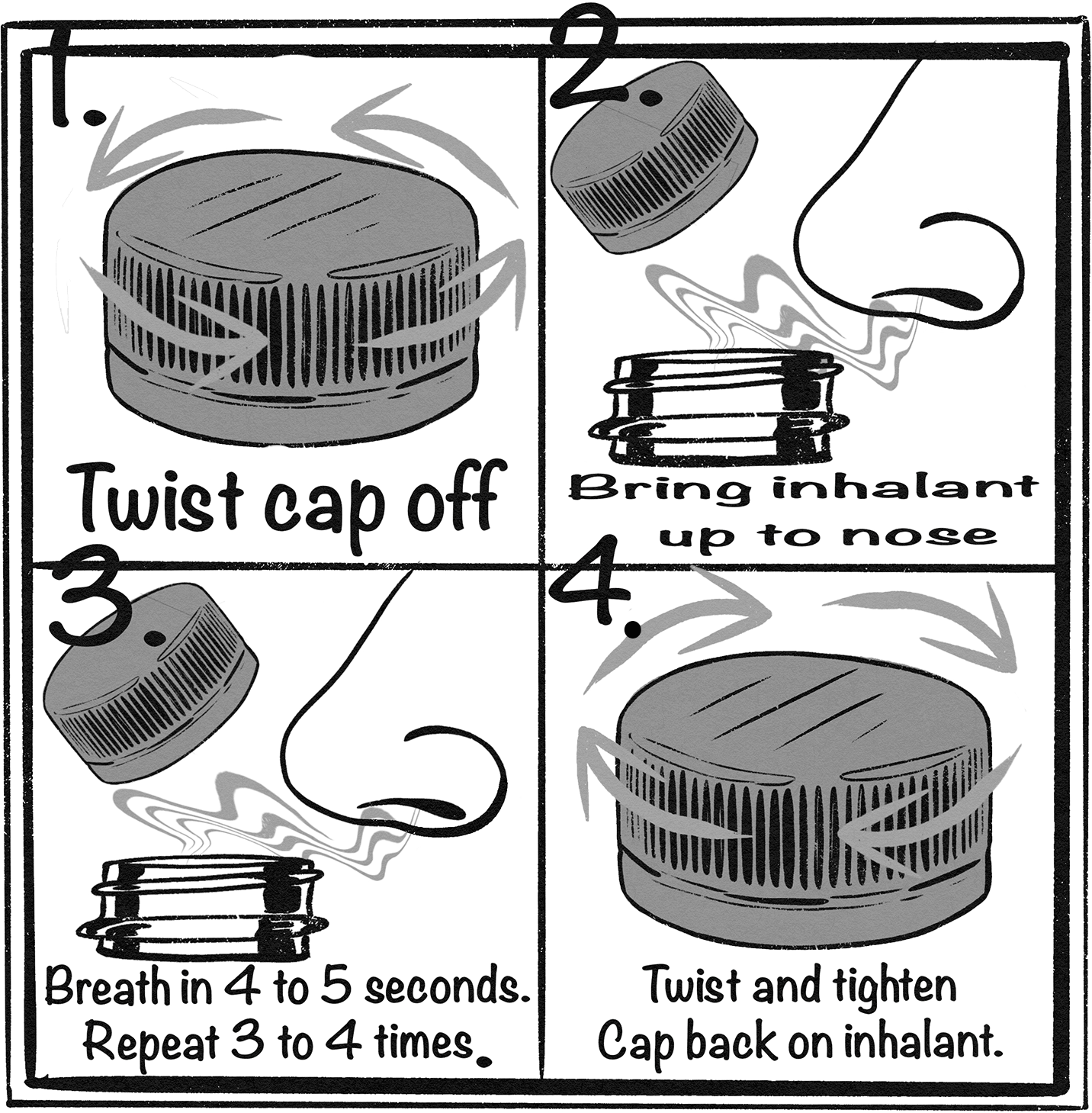 1.

Twist cap off

2.

Bring inhalant up to nose

3.

Breath in 4 to 5 seconds. Repeat 3 to 4 times.

4.

Twist and tighten Cap back on inhalant.